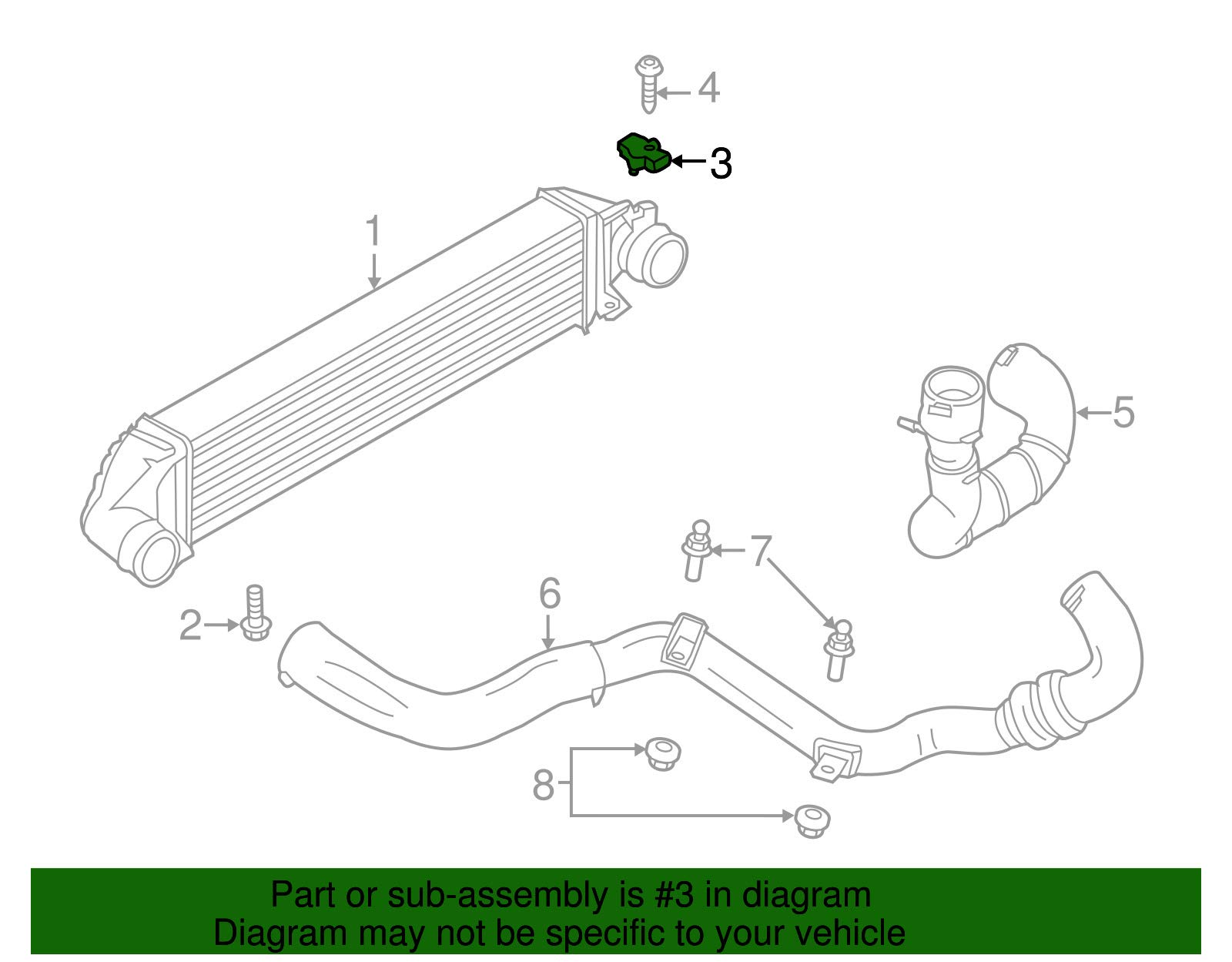 4
3
1
5
7
6
2
8

Part or sub-assembly is #3 in diagram
Diagram may not be specific to your vehicle